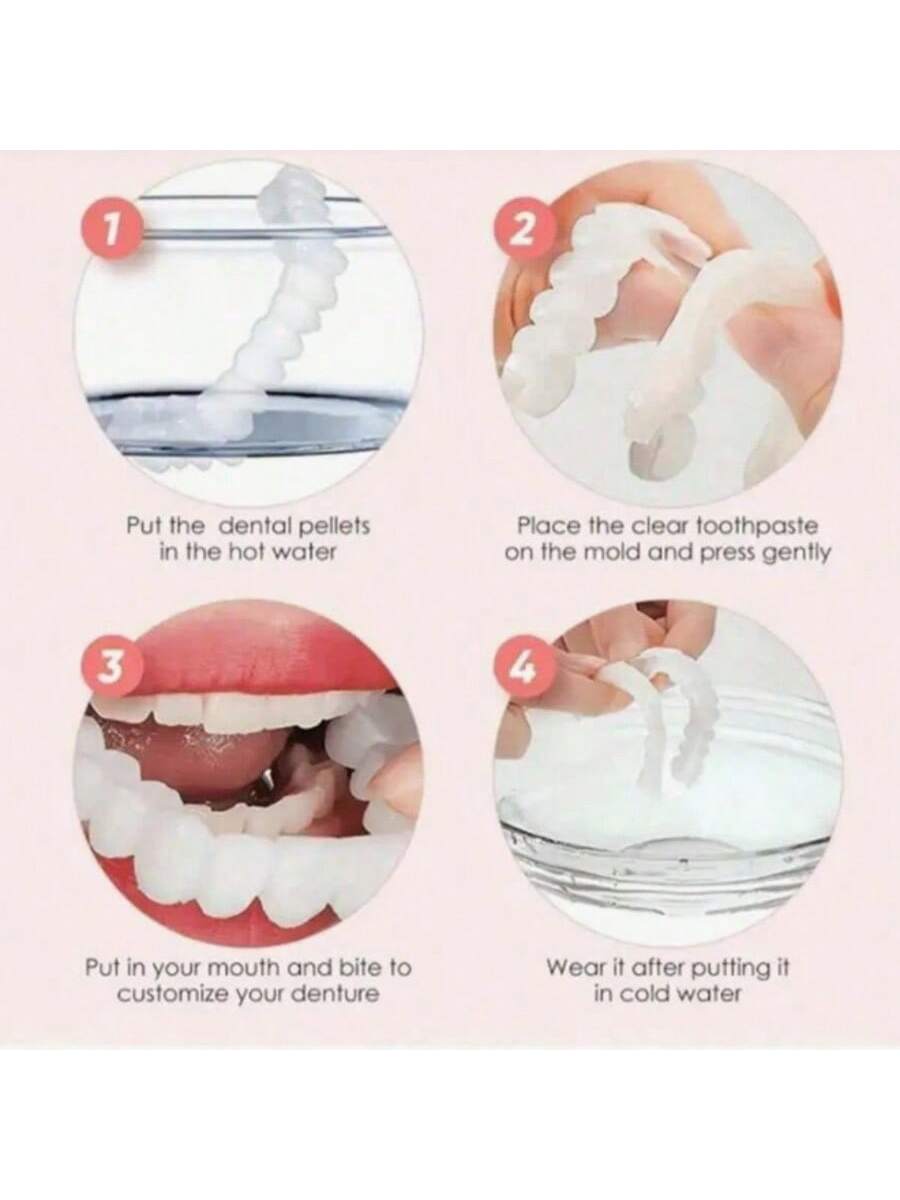 1

Put the dental pellets in the hot water

2

Place the clear toothpaste on the mold and press gently

3

Put in your mouth and bite to customize your denture

4

Wear it after putting it in cold water